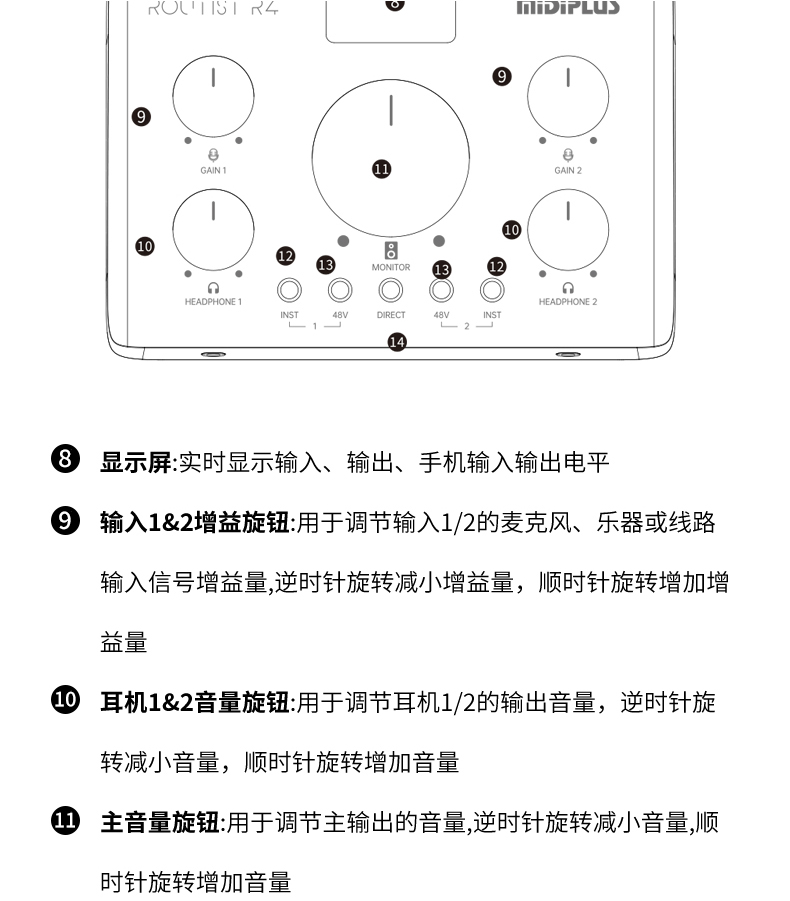 ROUTIST R4
8
MIDIPLUS
9
9
11
GAIN 1
GAIN 2
10
10
12
13
MONITOR
13
12
HEADPHONE 1
INST
48V
DIRECT
48V
INST
HEADPHONE 2
1
2
14

8 显示屏:实时显示输入、输出、手机输入输出电平

9 输入1&2增益旋钮:用于调节输入1/2的麦克风、乐器或线路输入信号增益量,逆时针旋转减小增益量，顺时针旋转增加增益量

10 耳机1&2音量旋钮:用于调节耳机1/2的输出音量，逆时针旋转减小音量，顺时针旋转增加音量

11 主音量旋钮:用于调节主输出的音量,逆时针旋转减小音量,顺时针旋转增加音量